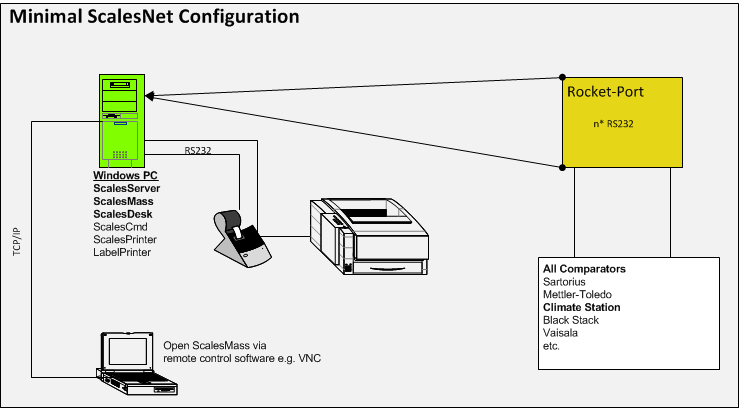 Minimal ScalesNet Configuration

Rocket-Port

n* RS232

RS232

Windows PC
ScalesServer
ScalesMass
ScalesDesk
ScalesCmd
ScalesPrinter
LabelPrinter

TCP/IP

All Comparators
Sartorius
Mettler-Toledo
Climate Station
Black Stack
Vaisala
etc.

Open ScalesMass via remote control software e.g. VNC