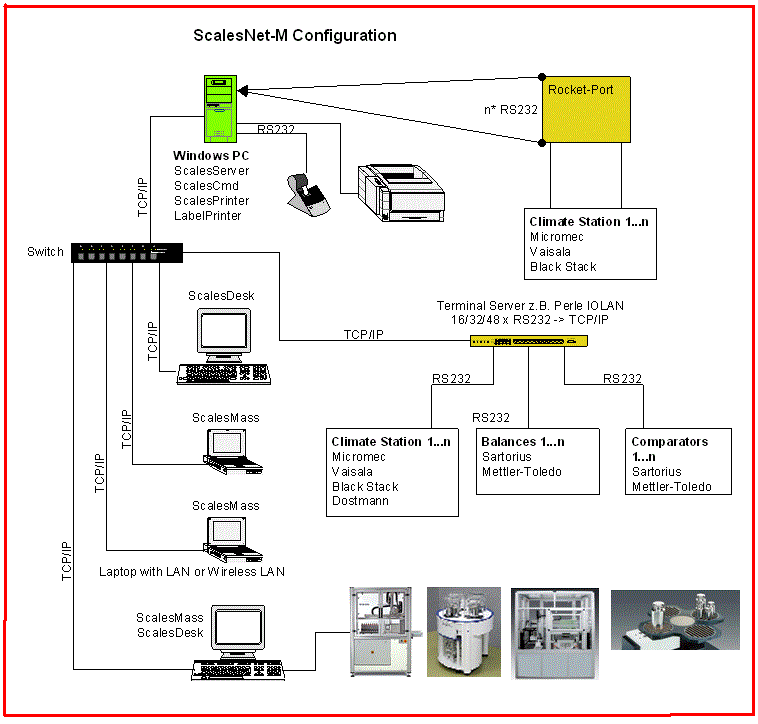 ScalesNet-M Configuration

Rocket-Port

n* RS232

RS232

Windows PC
ScalesServer
ScalesCmd
ScalesPrinter
LabelPrinter

TCP/IP

Climate Station 1...n
Micromec
Vaisala
Black Stack

Switch

ScalesDesk

TCP/IP

Terminal Server z.B. Perle IOLAN
16/32/48 x RS232 -> TCP/IP

TCP/IP

RS232

RS232

RS232

ScalesMass

TCP/IP

Climate Station 1...n
Micromec
Vaisala
Black Stack
Dostmann

Balances 1...n
Sartorius
Mettler-Toledo

Comparators 1...n
Sartorius
Mettler-Toledo

TCP/IP

ScalesMass

Laptop with LAN or Wireless LAN

TCP/IP

ScalesMass
ScalesDesk